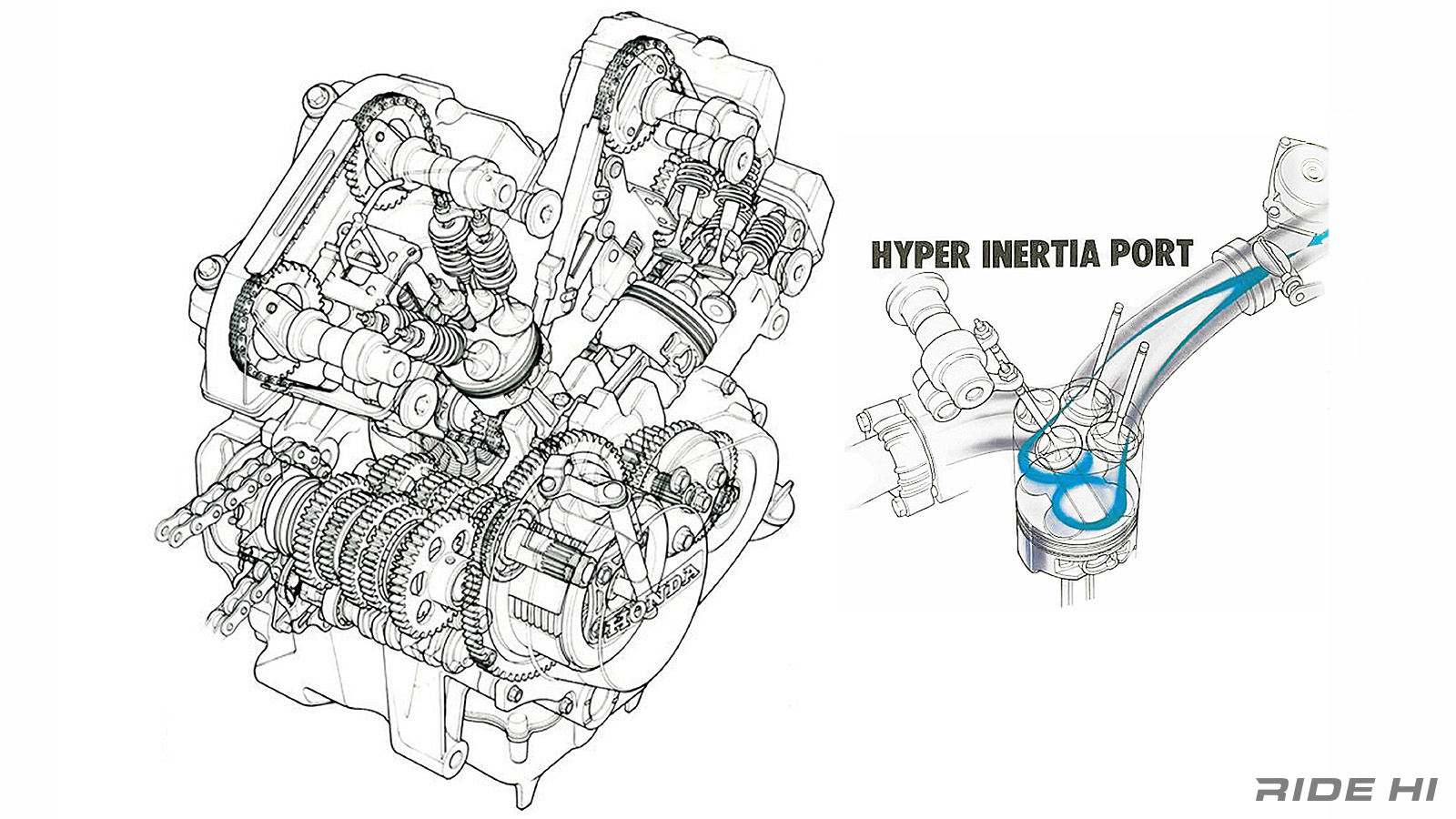 HONDA

HYPER INERTIA PORT

RIDE HI