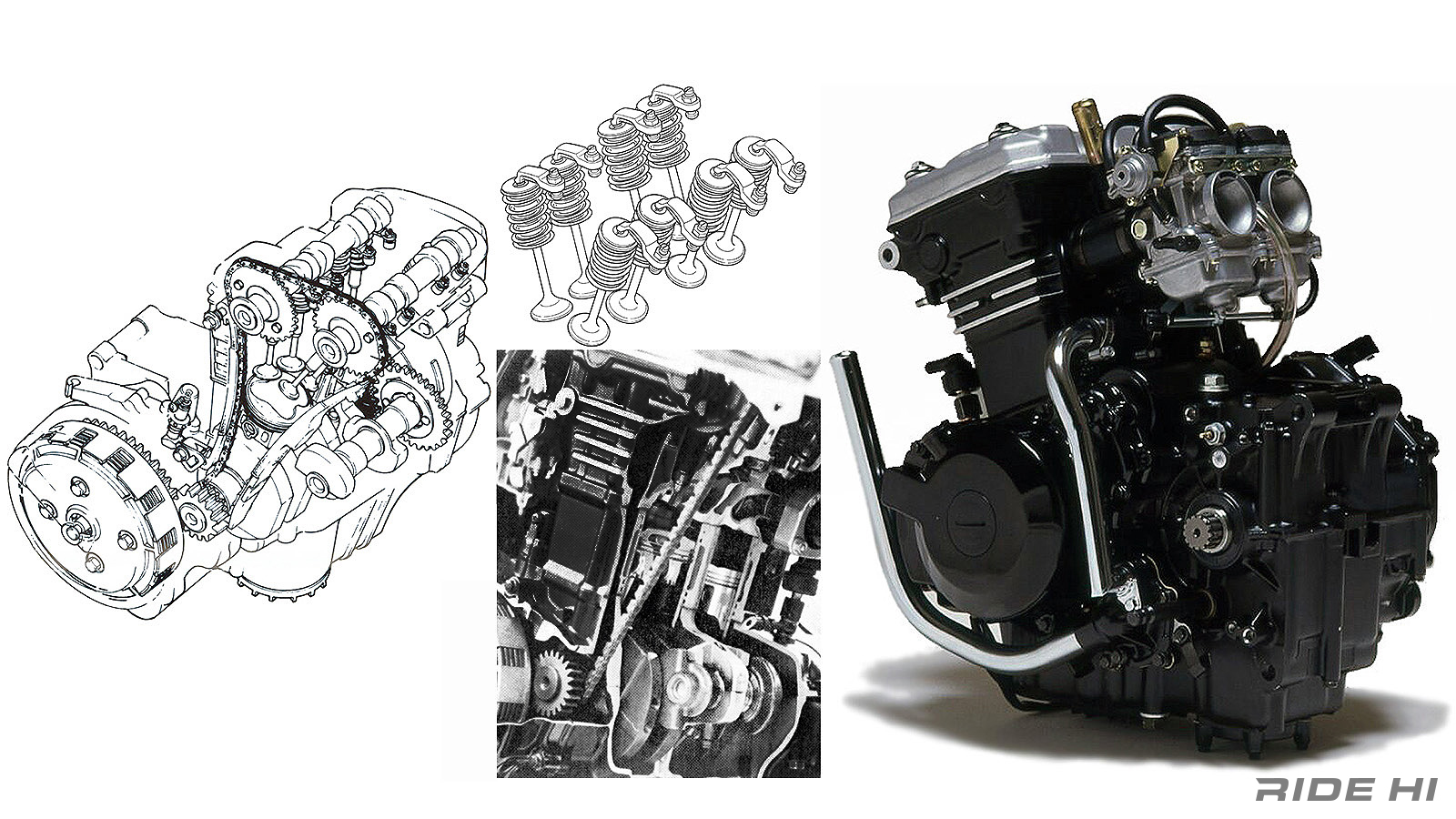 RIDE HI