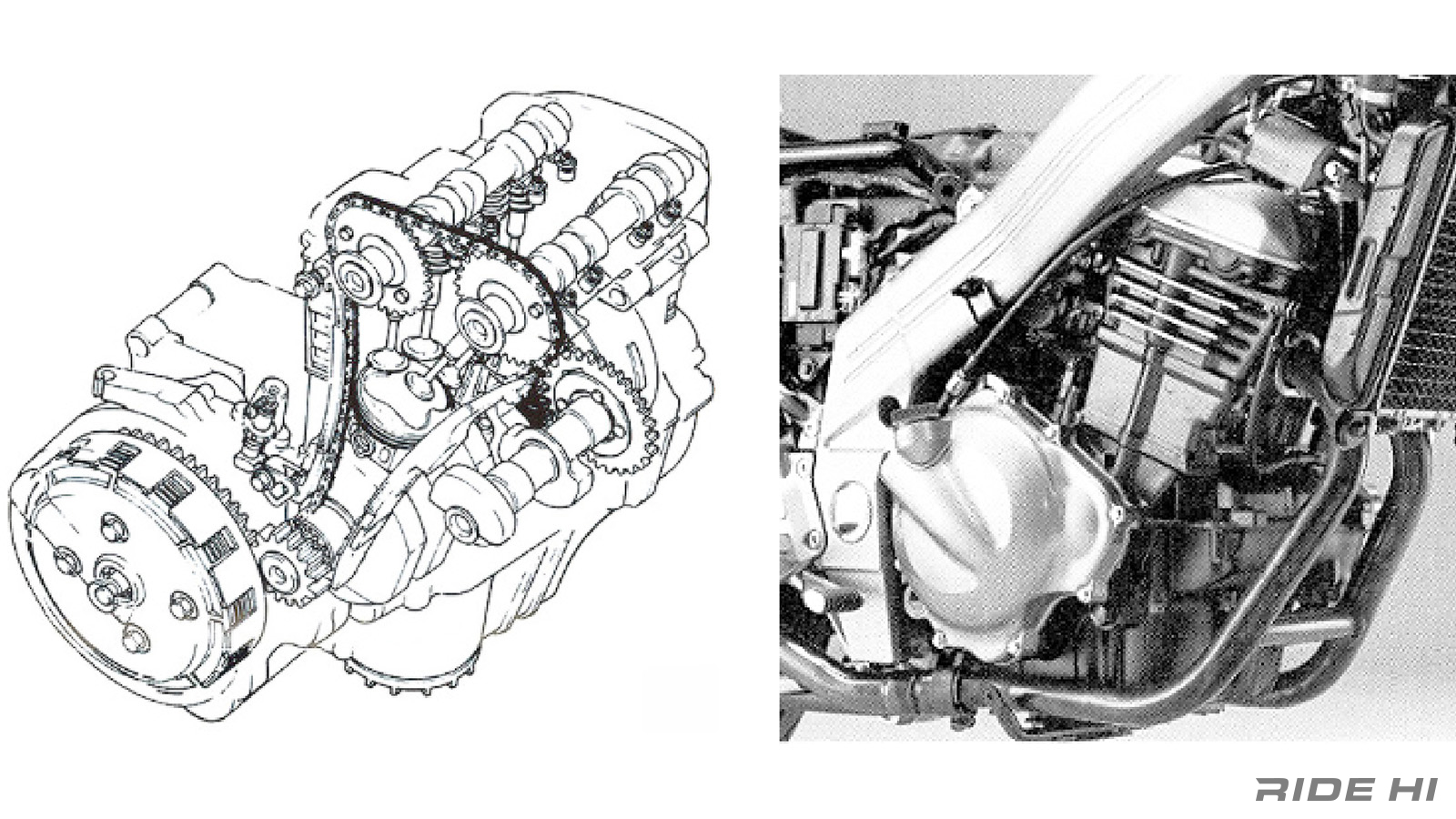 RIDE HI