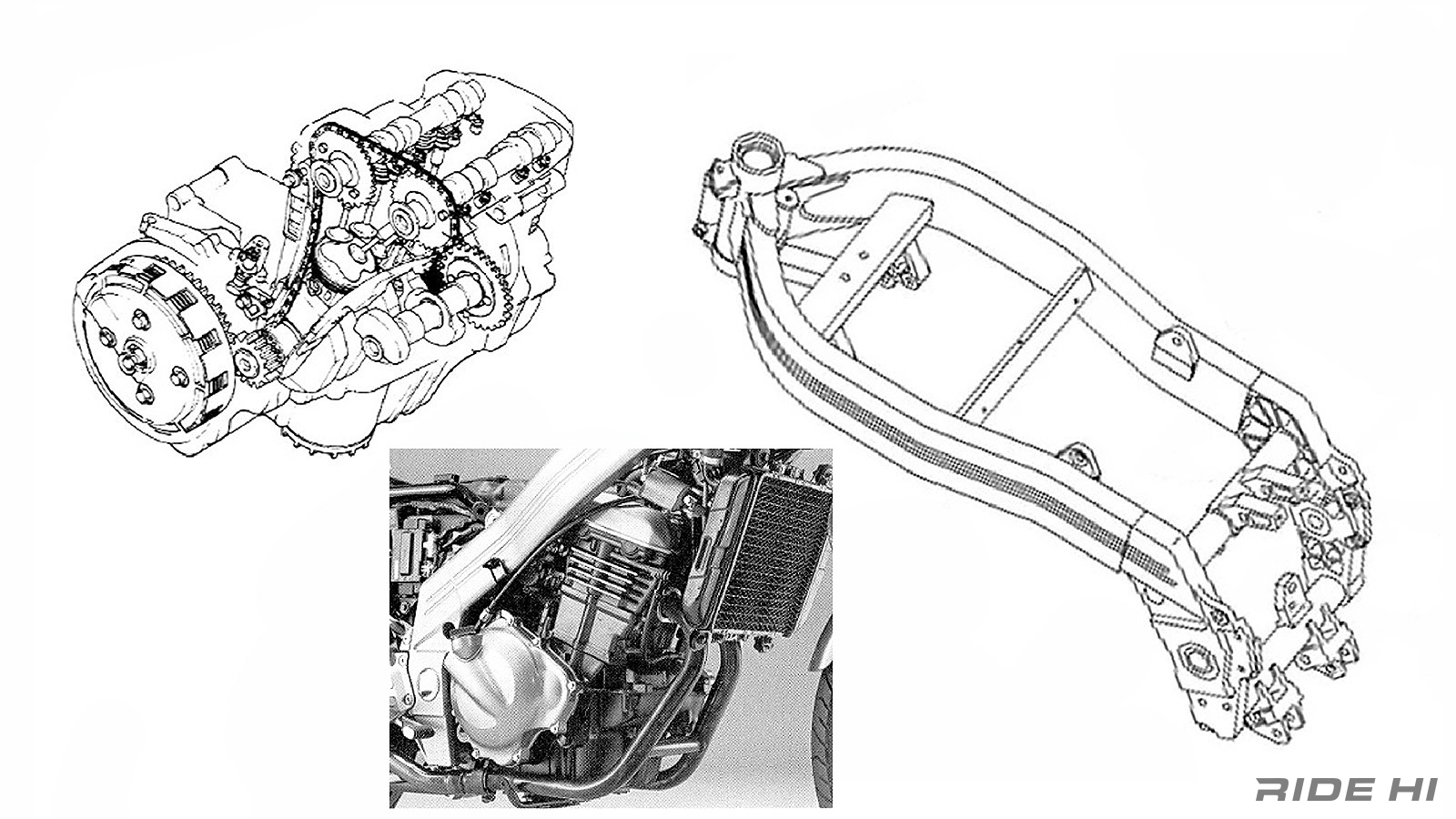 RIDE HI