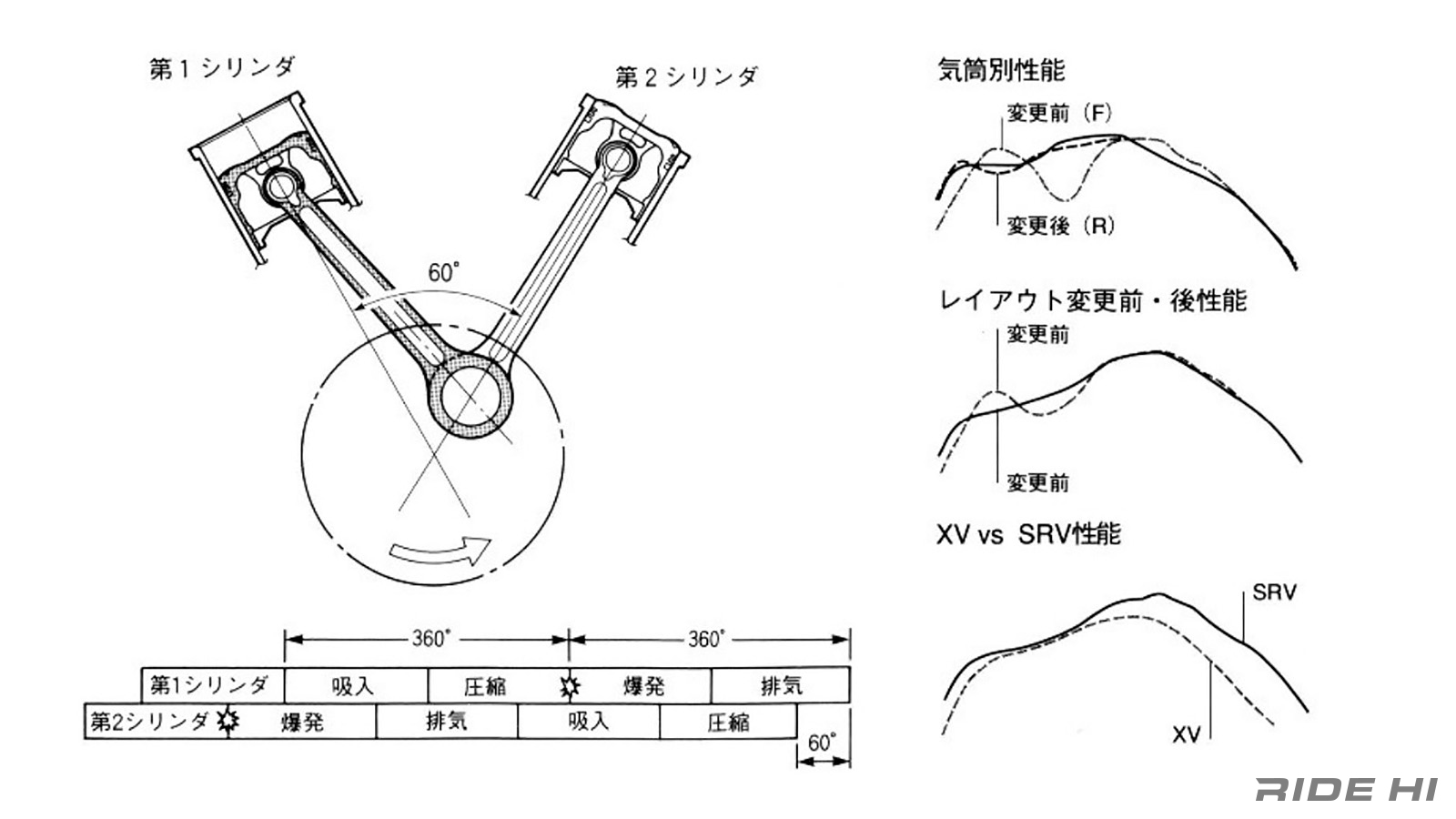 第１シリンダ

第２シリンダ

60°

360°

360°

| 第1シリンダ | 吸入 | 圧縮 | 爆発 | 排気 |
|---|---|---|---|---|

| 第2シリンダ | 爆発 | 排気 | 吸入 | 圧縮 |
|---|---|---|---|---|

60°

気筒別性能

変更前（F）

変更後（R）

レイアウト変更前・後性能

変更前

変更前

XV vs SRV性能

SRV

XV

RIDE HI