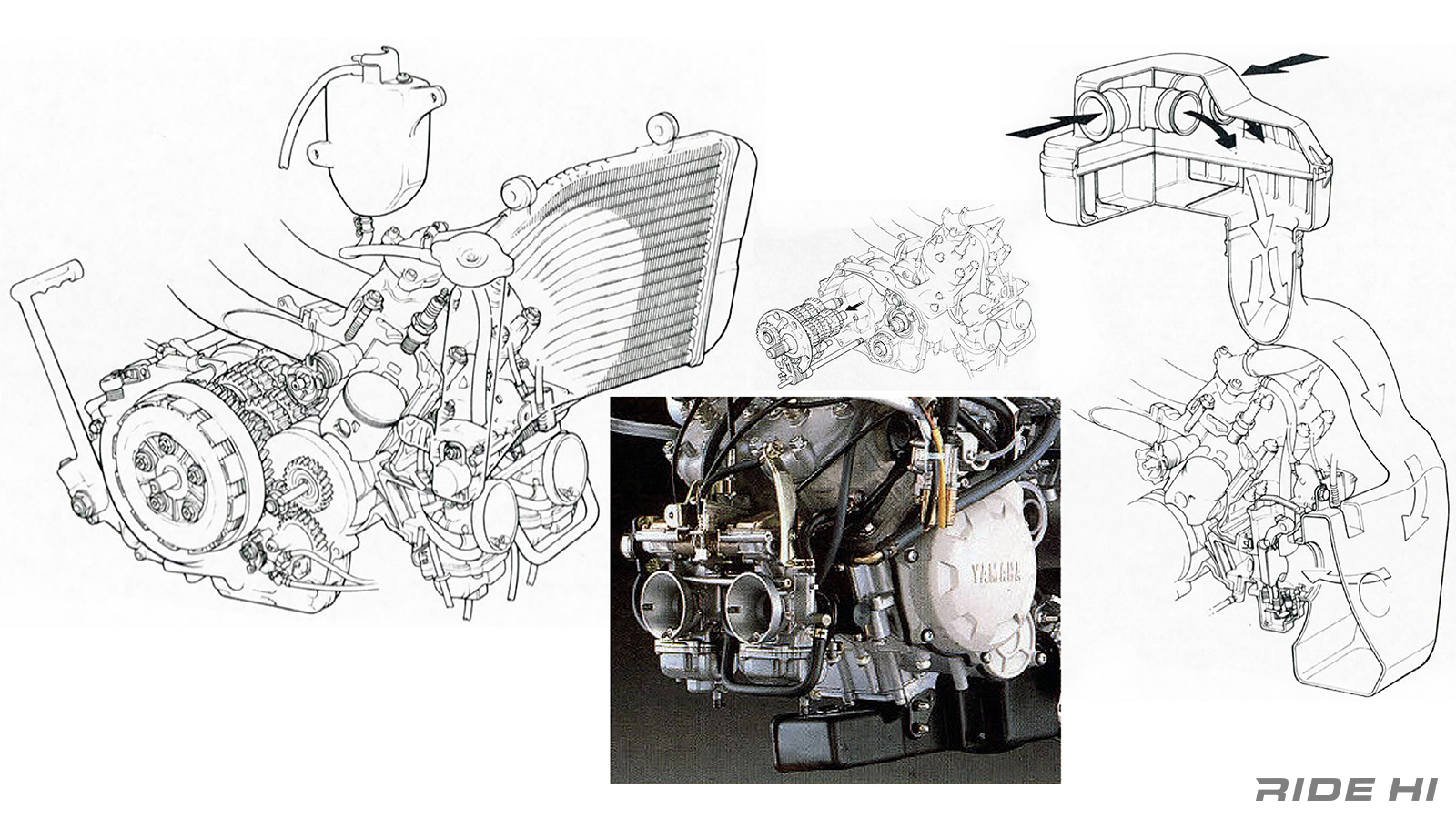 YAMAHA

RIDE HI